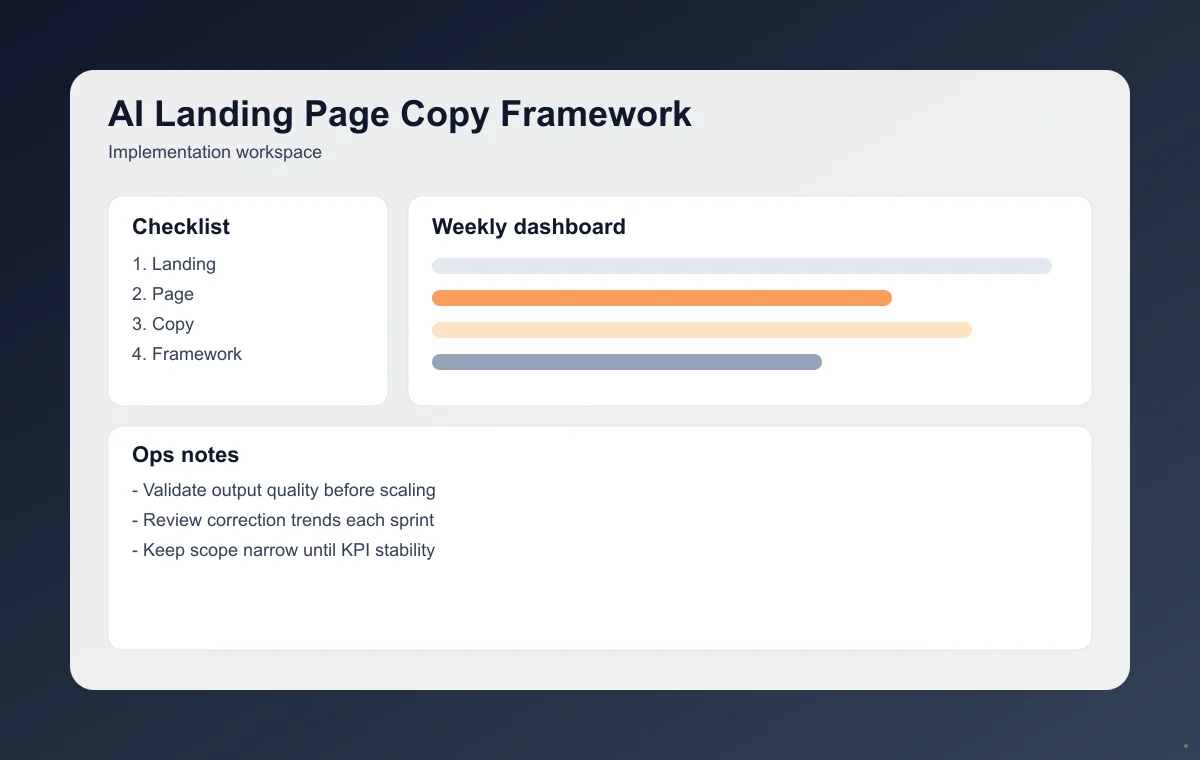 AI Landing Page Copy Framework
Implementation workspace

Checklist
1. Landing
2. Page
3. Copy
4. Framework

Weekly dashboard

Ops notes
- Validate output quality before scaling
- Review correction trends each sprint
- Keep scope narrow until KPI stability